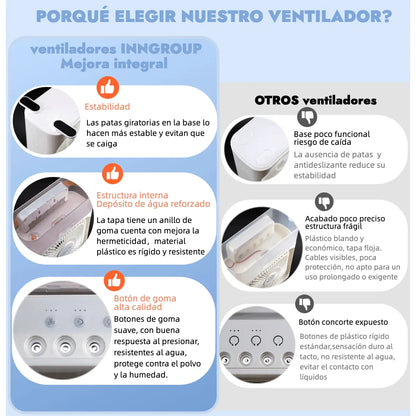 PORQUÉ ELEGIR NUESTRO VENTILADOR?

ventiladores INNGROUP
Mejora integral

Estabilidad
Las patas giratorias en la base lo hacen más estable y evitan que se caiga

Estructura interna
Depósito de água reforzado
La tapa tiene un anillo de goma cuenta con mejora la hermeticidad, material plástico es rígido y resistente

Botón de goma
alta calidad
Botones de goma suave, con buena respuesta al presionar, resistentes al agua, protege contra el polvo y la humedad.

OTROS ventiladores

Base poco funcional
riesgo de caída
La ausencia de patas y antideslizante reduce su estabilidad

Acabado poco preciso
estructura frágil
Plástico blando y económico, tapa floja. Cables visibles, poca protección, no apto para un uso prolongado o exigente

Botón concorte expuesto
Botones de plástico rígido estándar,sensación duro al tacto, no resistente al agua, evitar el contacto con líquidos